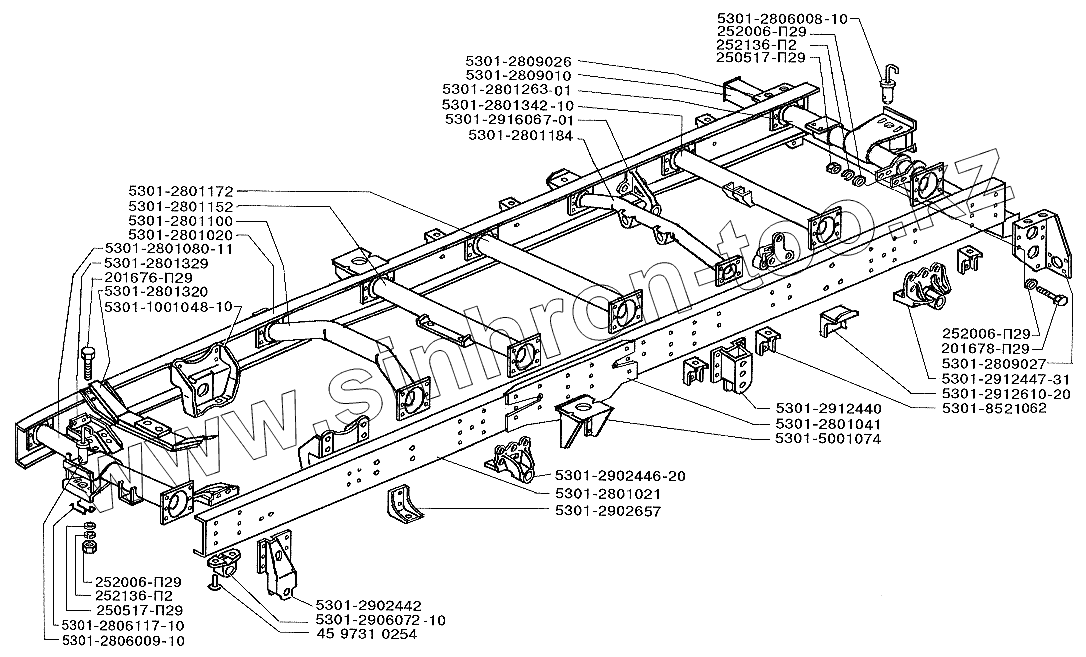 5301-2806008-10
252006-П29
252136-П2
250517-П29
5301-2809026
5301-2809010
5301-2801263-01
5301-2801342-10
5301-2916067-01
5301-2801184
5301-2801172
5301-2801152
5301-2801100
5301-2801020
5301-2801080-11
5301-2801329
201676-П29
5301-2801320
5301-1001048-10
252006-П29
201678-П29
5301-2809027
5301-2912447-31
5301-2912610-20
5301-8521062
5301-2912440
5301-2801041
5301-5001074
5301-2902446-20
5301-2801021
5301-2902657
252006-П29
252136-П2
250517-П29
5301-2806117-10
5301-2806009-10
5301-2902442
5301-2906072-10
45 9731 0254
www.sinhron-too.kz